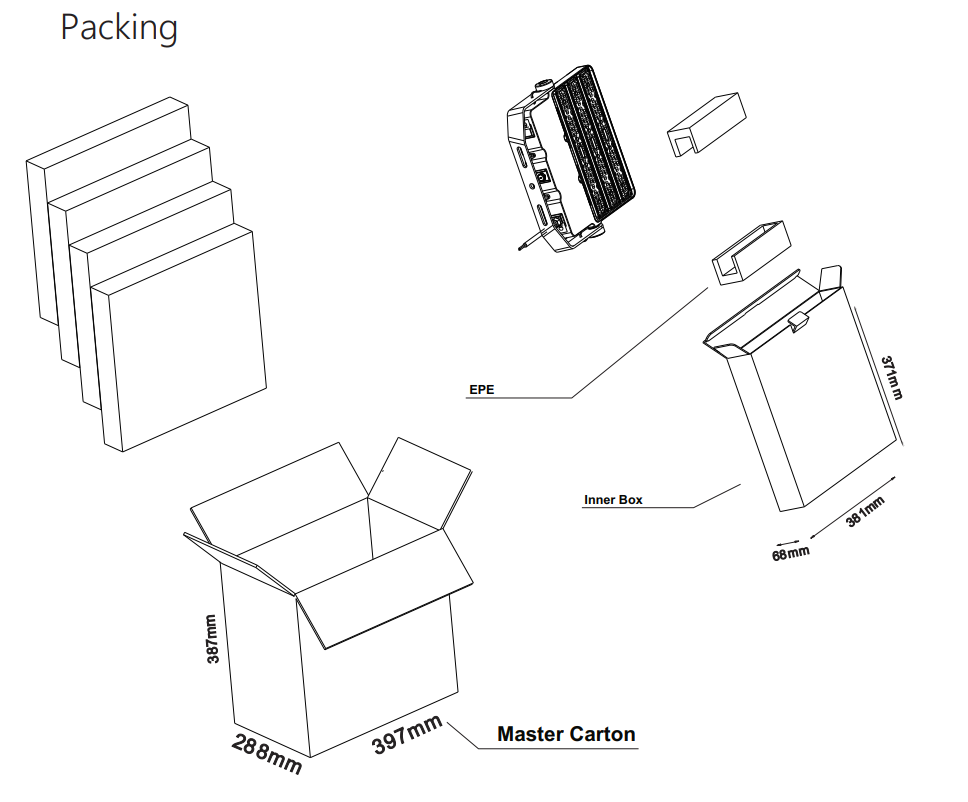 Packing

EPE

371mm

Inner Box

381mm

68mm

387mm

288mm

397mm

Master Carton