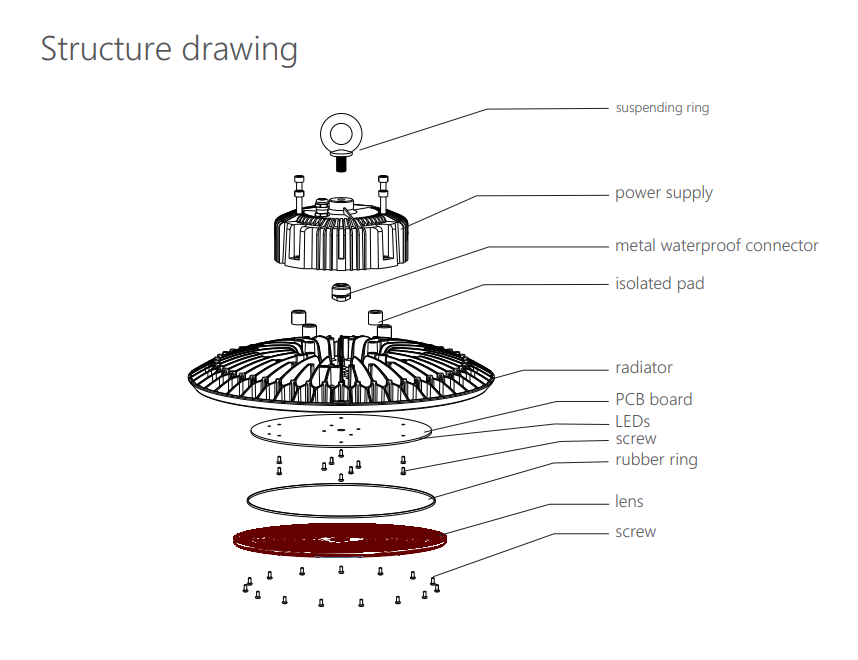 Structure drawing

suspending ring

power supply

metal waterproof connector

isolated pad

radiator

PCB board

LEDs

screw

rubber ring

lens

screw